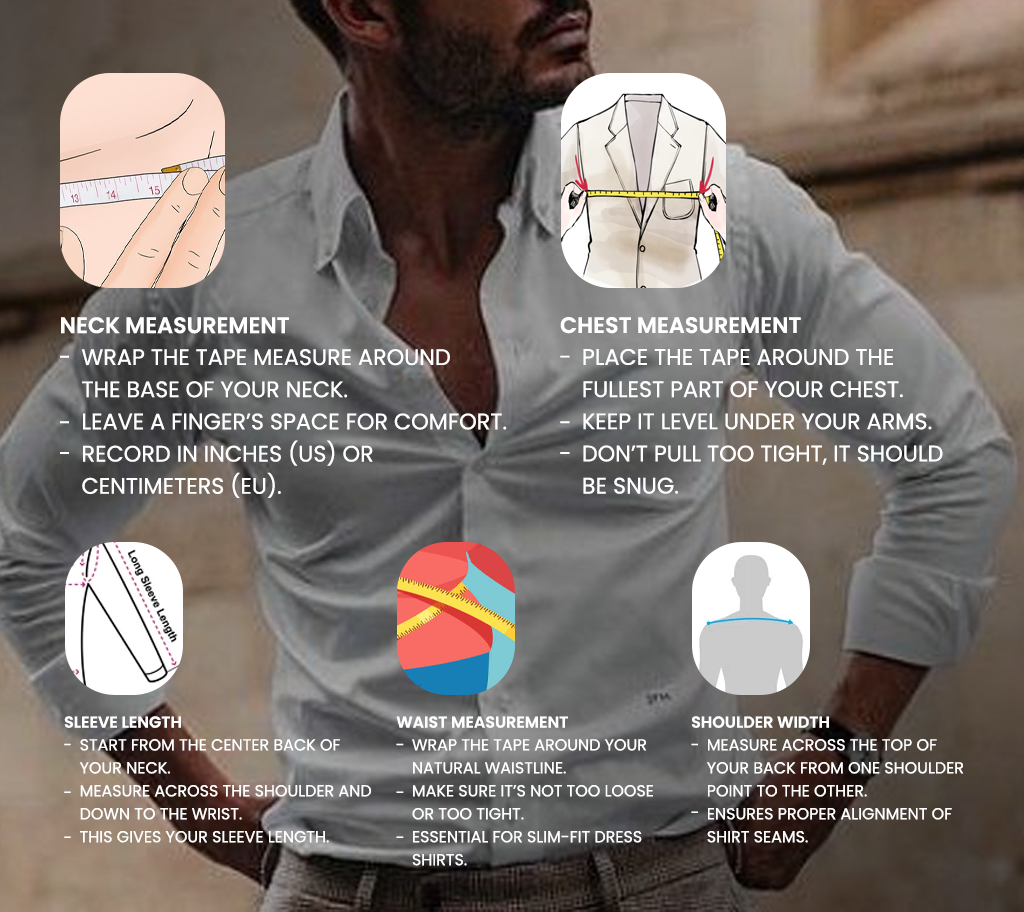 13 14 15

NECK MEASUREMENT
- WRAP THE TAPE MEASURE AROUND THE BASE OF YOUR NECK.
- LEAVE A FINGER'S SPACE FOR COMFORT.
- RECORD IN INCHES (US) OR CENTIMETERS (EU).

CHEST MEASUREMENT
- PLACE THE TAPE AROUND THE FULLEST PART OF YOUR CHEST.
- KEEP IT LEVEL UNDER YOUR ARMS.
- DON'T PULL TOO TIGHT, IT SHOULD BE SNUG.

Long Sleeve Length

SLEEVE LENGTH
- START FROM THE CENTER BACK OF YOUR NECK.
- MEASURE ACROSS THE SHOULDER AND DOWN TO THE WRIST.
- THIS GIVES YOUR SLEEVE LENGTH.

WAIST MEASUREMENT
- WRAP THE TAPE AROUND YOUR NATURAL WAISTLINE.
- MAKE SURE IT'S NOT TOO LOOSE OR TOO TIGHT.
- ESSENTIAL FOR SLIM-FIT DRESS SHIRTS.

SHOULDER WIDTH
- MEASURE ACROSS THE TOP OF YOUR BACK FROM ONE SHOULDER POINT TO THE OTHER.
- ENSURES PROPER ALIGNMENT OF SHIRT SEAMS.